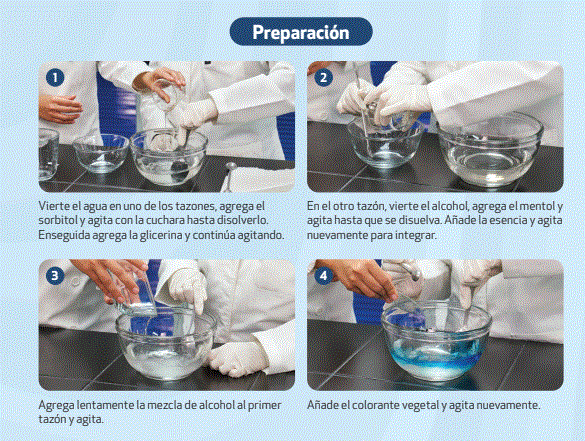 Preparación

1

Vierte el agua en uno de los tazones, agrega el sorbitol y agita con la cuchara hasta disolverlo. Enseguida agrega la glicerina y continúa agitando.

2

En el otro tazón, vierte el alcohol, agrega el mentol y agita hasta que se disuelva. Añade la esencia y agita nuevamente para integrar.

3

Agrega lentamente la mezcla de alcohol al primer tazón y agita.

4

Añade el colorante vegetal y agita nuevamente.